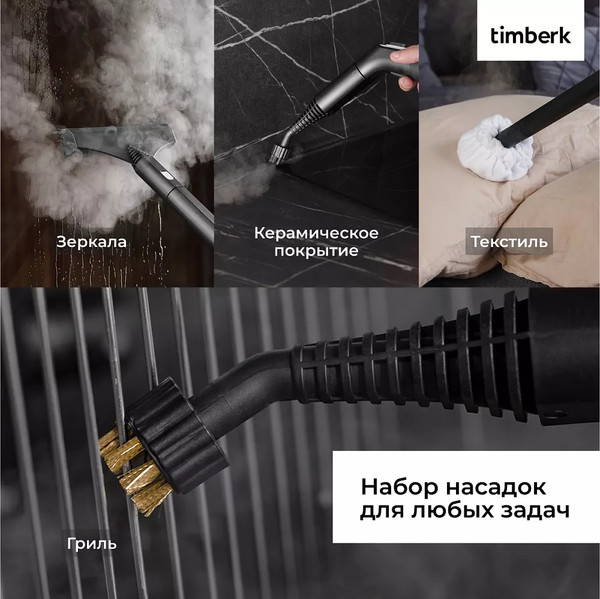 timberk

Зеркала

Керамическое покрытие

Текстиль

Набор насадок для любых задач

Гриль