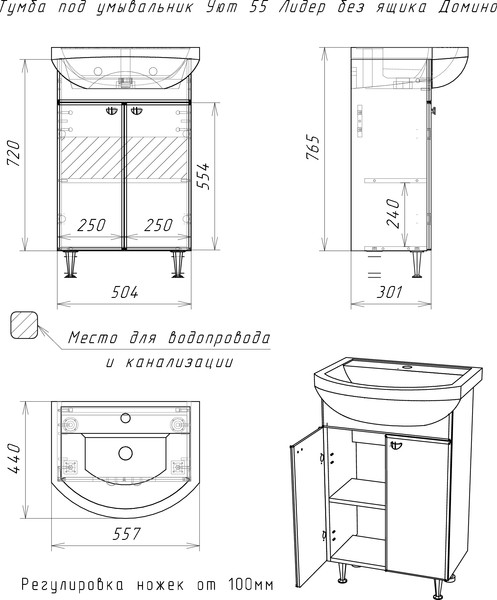 Тумба под умывальник Уют 55 Лидер без ящика Домино

720

554

250

250

504

765

240

301

Место для водопровода и канализации

440

557

Регулировка ножек от 100мм