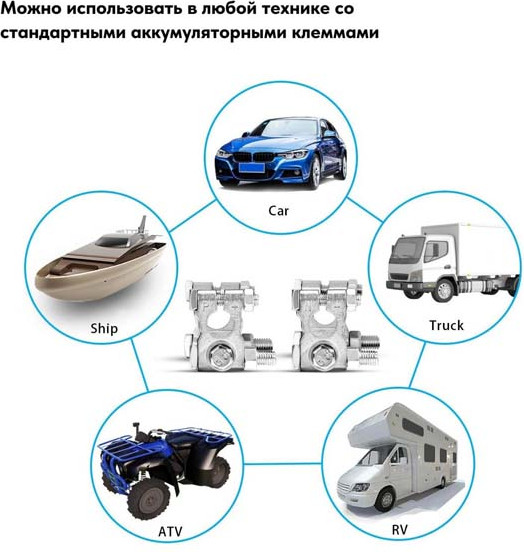 Можно использовать в любой технике со стандартными аккумуляторными клеммами

Car

Ship

Truck

ATV

RV