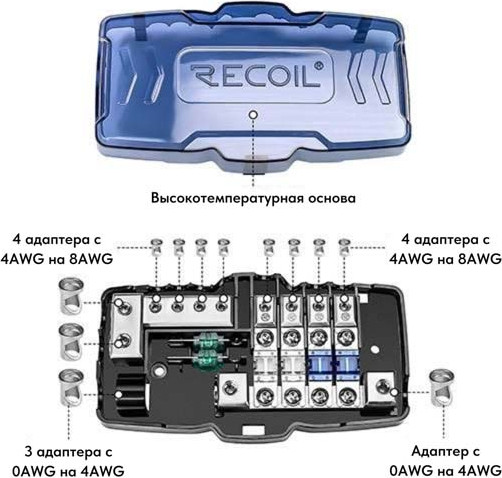 RECOIL®

Высокотемпературная основа

4 адаптера с 4AWG на 8AWG

4 адаптера с 4AWG на 8AWG

3 адаптера с 0AWG на 4AWG

Адаптер с 0AWG на 4AWG