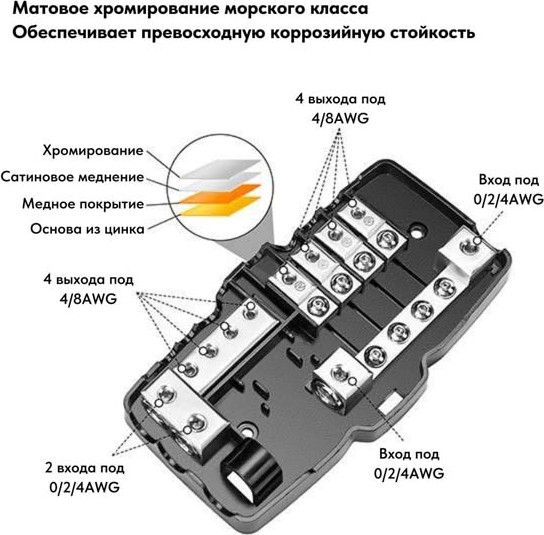 Матовое хромирование морского класса
Обеспечивает превосходную коррозийную стойкость

4 выхода под
4/8AWG

Хромирование
Сатиновое меднение
Медное покрытие
Основа из цинка

Вход под
0/2/4AWG

4 выхода под
4/8AWG

2 входа под
0/2/4AWG

Вход под
0/2/4AWG