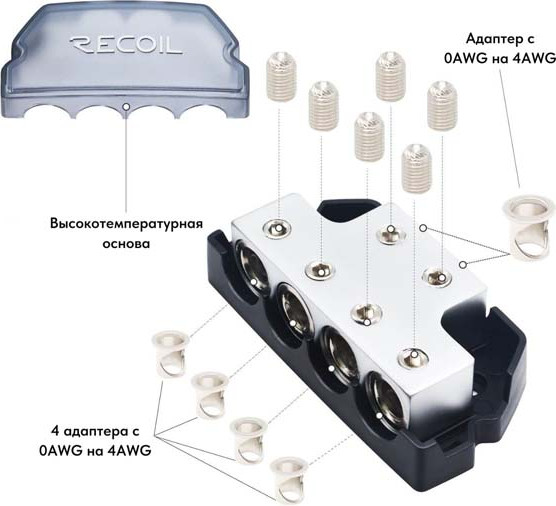 RECOIL

Адаптер с 0AWG на 4AWG

Высокотемпературная основа

4 адаптера с 0AWG на 4AWG