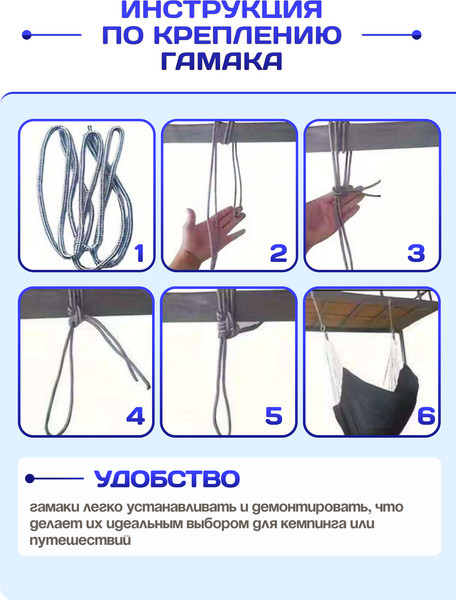 ИНСТРУКЦИЯ ПО КРЕПЛЕНИЮ ГАМАКА

1

2

3

4

5

6

УДОБСТВО

гамаки легко устанавливать и демонтировать, что делает их идеальным выбором для кемпинга или путешествий