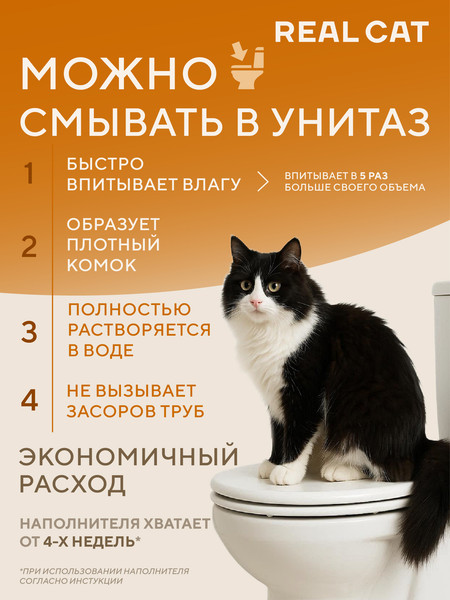 REAL CAT

МОЖНО СМЫВАТЬ В УНИТАЗ

1 БЫСТРО ВПИТЫВАЕТ ВЛАГУ

ВПИТЫВАЕТ В 5 РАЗ БОЛЬШЕ СВОЕГО ОБЪЕМА

2 ОБРАЗУЕТ ПЛОТНЫЙ КОМОК

3 ПОЛНОСТЬЮ РАСТВОРЯЕТСЯ В ВОДЕ

4 НЕ ВЫЗЫВАЕТ ЗАСОРОВ ТРУБ

ЭКОНОМИЧНЫЙ РАСХОД

НАПОЛНИТЕЛЯ ХВАТАЕТ ОТ 4-Х НЕДЕЛЬ*

*ПРИ ИСПОЛЬЗОВАНИИ НАПОЛНИТЕЛЯ СОГЛАСНО ИНСТУКЦИИ