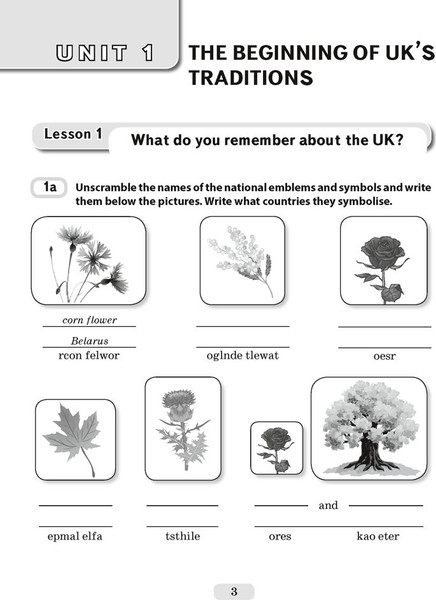 UNIT 1 THE BEGINNING OF UK'S TRADITIONS

Lesson 1 What do you remember about the UK?

1a Unscramble the names of the national emblems and symbols and write them below the pictures. Write what countries they symbolise.

corn flower

Belarus

rcon felwor

oglnde tlewat

oesr

and

epmal elfa

tsthile

ores

kao eter

3