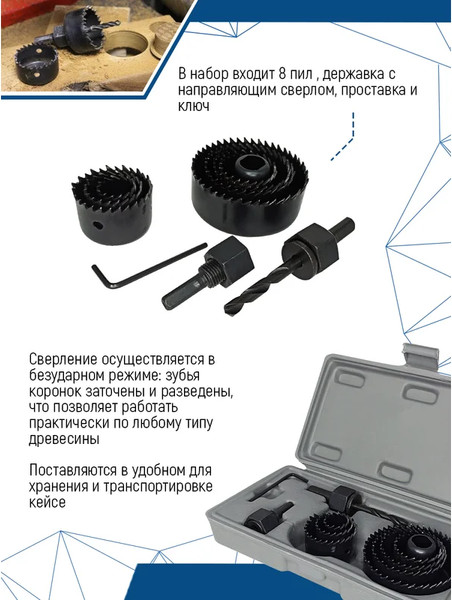 В набор входит 8 пил , державка с направляющим сверлом, проставка и ключ

Сверление осуществляется в безударном режиме: зубья коронок заточены и разведены, что позволяет работать практически по любому типу древесины

Поставляются в удобном для хранения и транспортировке кейсе