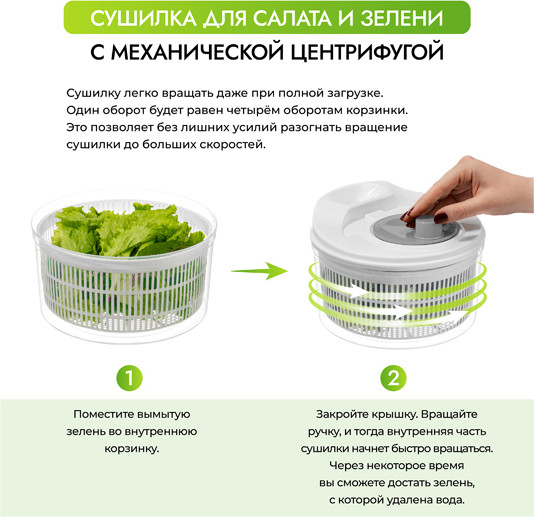 СУШИЛКА ДЛЯ САЛАТА И ЗЕЛЕНИ
С МЕХАНИЧЕСКОЙ ЦЕНТРИФУГОЙ

Сушилку легко вращать даже при полной загрузке. Один оборот будет равен четырём оборотам корзинки. Это позволяет без лишних усилий разогнать вращение сушилки до больших скоростей.

1

Поместите вымытую зелень во внутреннюю корзинку.

2

Закройте крышку. Вращайте ручку, и тогда внутренняя часть сушилки начнет быстро вращаться. Через некоторое время вы сможете достать зелень, с которой удалена вода.