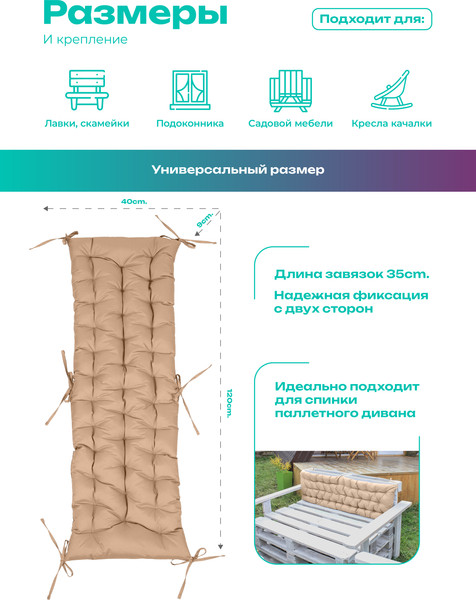 Размеры

И крепление

Подходит для:

Лавки, скамейки

Подоконника

Садовой мебели

Кресла качалки

Универсальный размер

40cm.

9cm.

120cm.

Длина завязок 35cm.

Надежная фиксация с двух сторон

Идеально подходит для спинки паллетного дивана