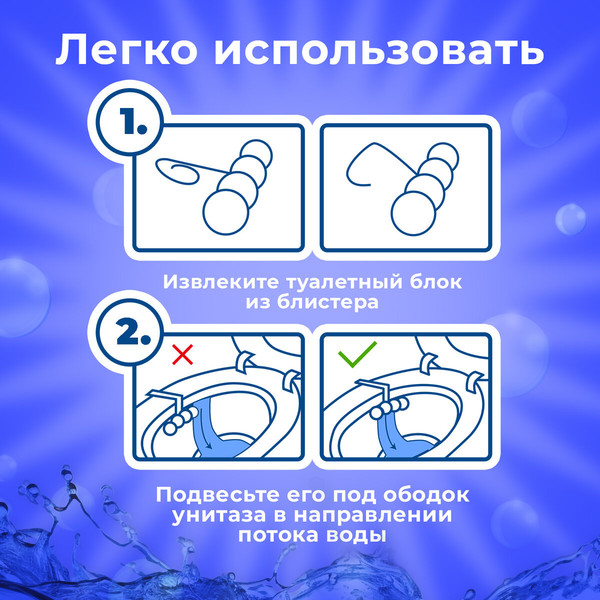 Легко использовать

1.

Извлеките туалетный блок из блистера

2.

Подвесьте его под ободок унитаза в направлении потока воды