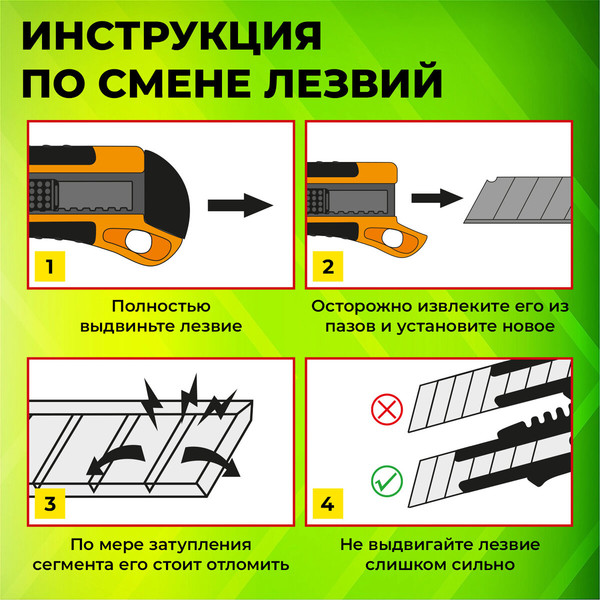 ИНСТРУКЦИЯ ПО СМЕНЕ ЛЕЗВИЙ

1

Полностью выдвиньте лезвие

2

Осторожно извлеките его из пазов и установите новое

3

По мере затупления сегмента его стоит отломить

4

Не выдвигайте лезвие слишком сильно