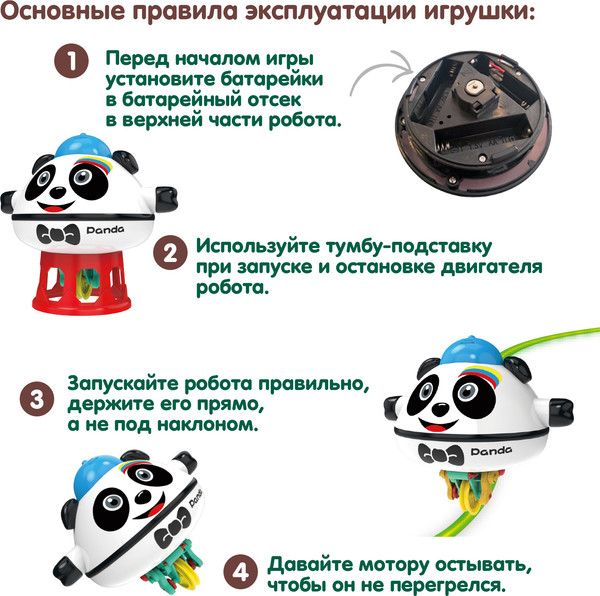 Основные правила эксплуатации игрушки:

1 Перед началом игры установите батарейки в батарейный отсек в верхней части робота.

Panda

2 Используйте тумбу-подставку при запуске и остановке двигателя робота.

3 Запускайте робота правильно, держите его прямо, а не под наклоном.

Panda

Panda

4 Давайте мотору остывать, чтобы он не перегрелся.