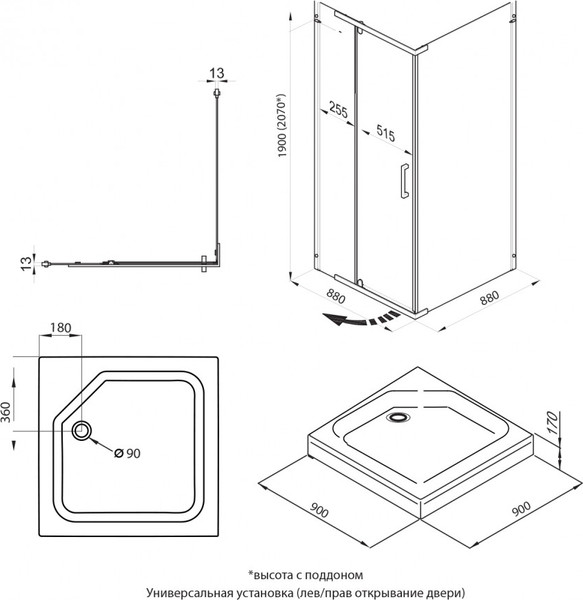 13

13

1900 (2070*)

255

515

880

880

180

360

Ø 90

170

900

900

*высота с поддоном
Универсальная установка (лев/прав открывание двери)