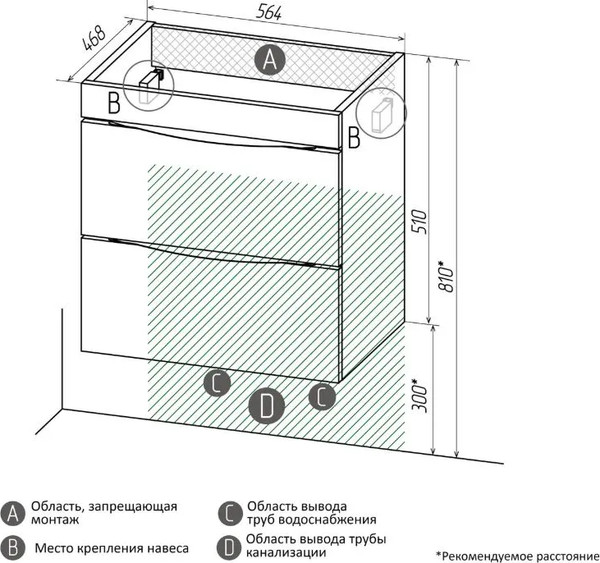 564
468
A
B
B
510
810*
300*
C
D
C

A Область, запрещающая монтаж

B Место крепления навеса

C Область вывода труб водоснабжения

D Область вывода трубы канализации

*Рекомендуемое расстояние