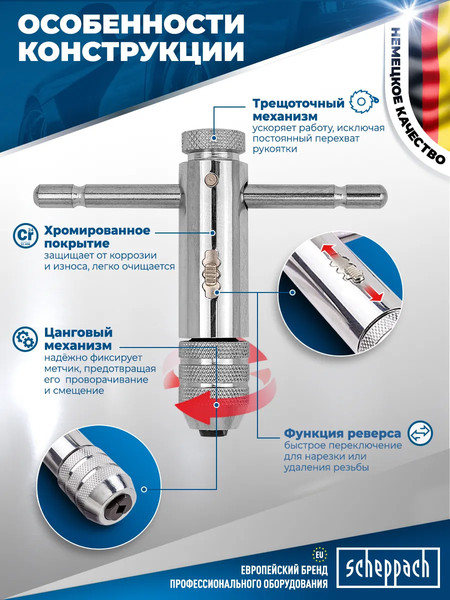 ОСОБЕННОСТИ КОНСТРУКЦИИ

НЕМЕЦКОЕ КАЧЕСТВО

Трещоточный механизм
ускоряет работу, исключая постоянный перехват рукоятки

Cr
Хромированное покрытие
защищает от коррозии и износа, легко очищается

Цанговый механизм
надёжно фиксирует метчик, предотвращая его проворачивание и смещение

Функция реверса
быстрое переключение для нарезки или удаления резьбы

EU
ЕВРОПЕЙСКИЙ БРЕНД ПРОФЕССИОНАЛЬНОГО ОБОРУДОВАНИЯ

scheppach