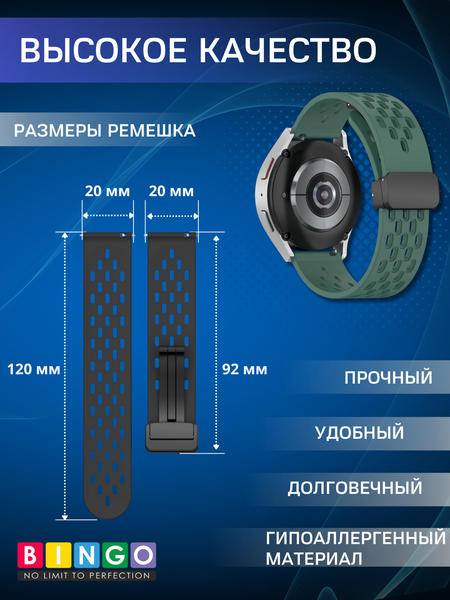 ВЫСОКОЕ КАЧЕСТВО

РАЗМЕРЫ РЕМЕШКА

20 мм

20 мм

120 мм

92 мм

ПРОЧНЫЙ

УДОБНЫЙ

ДОЛГОВЕЧНЫЙ

ГИПОАЛЛЕРГЕННЫЙ МАТЕРИАЛ

BINGO
NO LIMIT TO PERFECTION