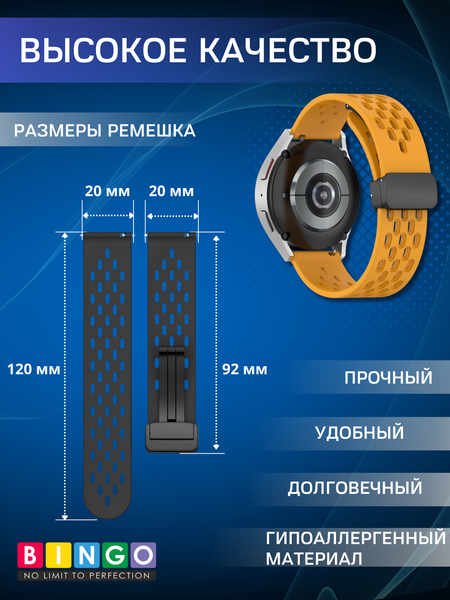 ВЫСОКОЕ КАЧЕСТВО

РАЗМЕРЫ РЕМЕШКА

20 мм

20 мм

120 мм

92 мм

ПРОЧНЫЙ

УДОБНЫЙ

ДОЛГОВЕЧНЫЙ

ГИПОАЛЛЕРГЕННЫЙ МАТЕРИАЛ

BINGO
NO LIMIT TO PERFECTION