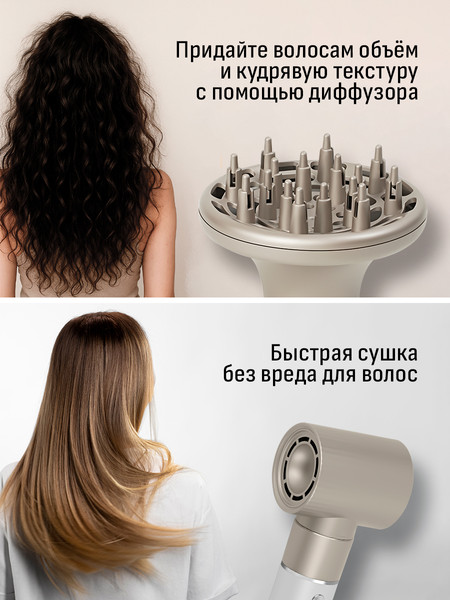 Придайте волосам объём и кудрявую текстуру с помощью диффузора

Быстрая сушка без вреда для волос