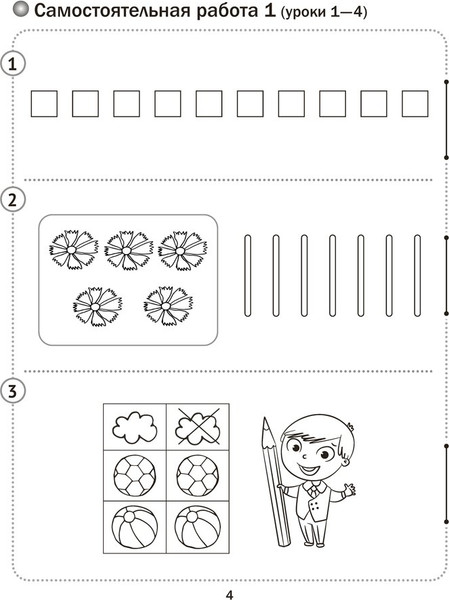 Самостоятельная работа 1 (уроки 1—4)

1

2

3

4