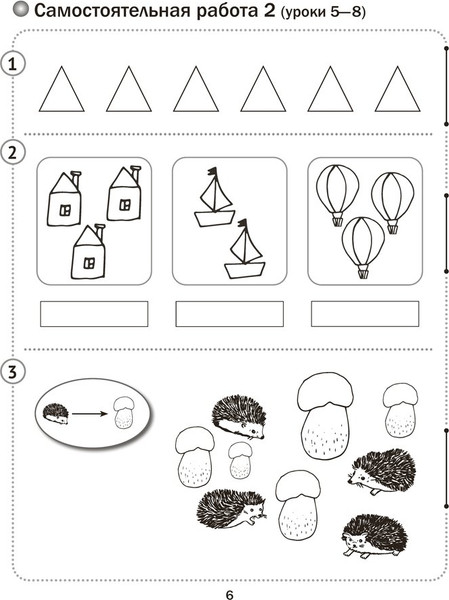 Самостоятельная работа 2 (уроки 5—8)

1

2

3

6