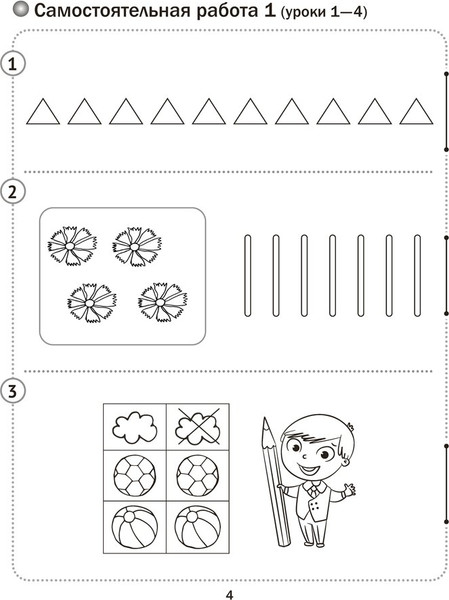 Самостоятельная работа 1 (уроки 1—4)

1

2

3

4