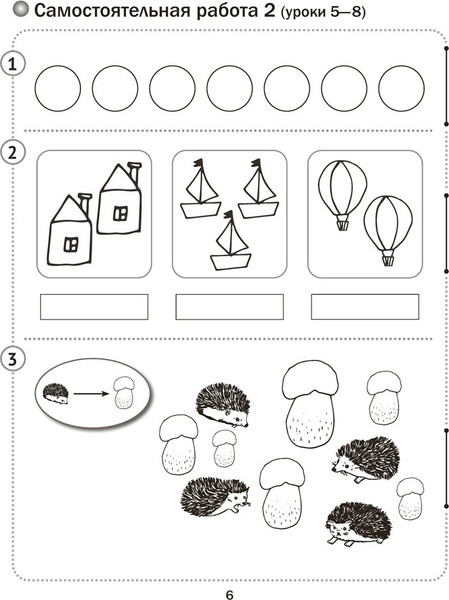 Самостоятельная работа 2 (уроки 5—8)

1

2

3

6