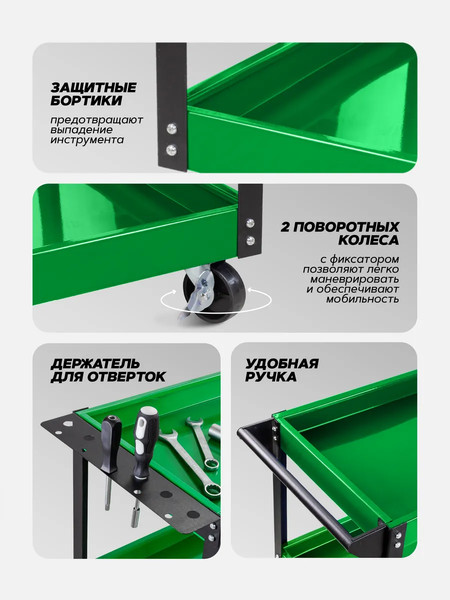 ЗАЩИТНЫЕ БОРТИКИ

предотвращают выпадение инструмента

2 ПОВОРОТНЫХ КОЛЕСА

с фиксатором позволяют легко маневрировать и обеспечивают мобильность

ДЕРЖАТЕЛЬ ДЛЯ ОТВЕРТОК

УДОБНАЯ РУЧКА