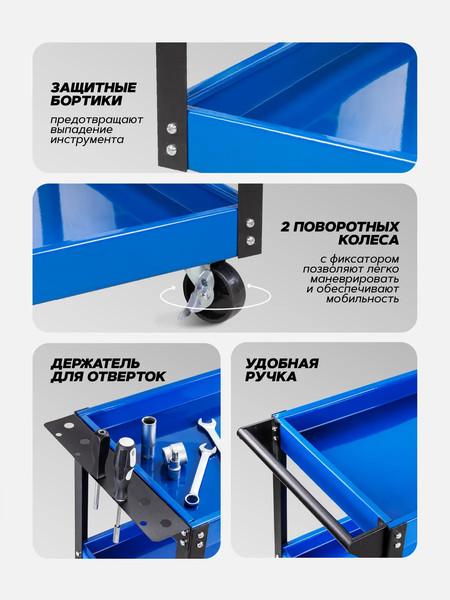 ЗАЩИТНЫЕ БОРТИКИ

предотвращают выпадение инструмента

2 ПОВОРОТНЫХ КОЛЕСА

с фиксатором позволяют легко маневрировать и обеспечивают мобильность

ДЕРЖАТЕЛЬ ДЛЯ ОТВЕРТОК

УДОБНАЯ РУЧКА