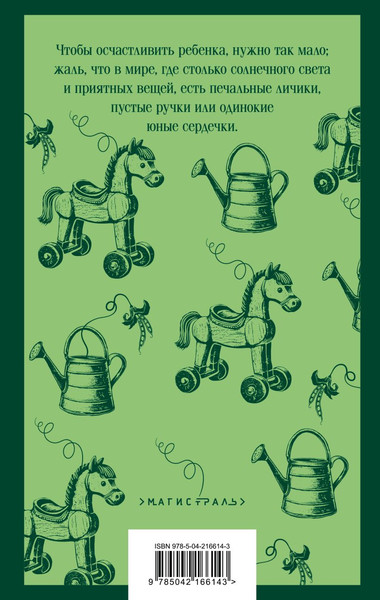 Чтобы осчастливить ребенка, нужно так мало; жаль, что в мире, где столько солнечного света и приятных вещей, есть печальные личики, пустые ручки или одинокие юные сердечки.

>МАГИСТРАЛЬ>

ISBN 978-5-04-216614-3

9 785042 166143 >