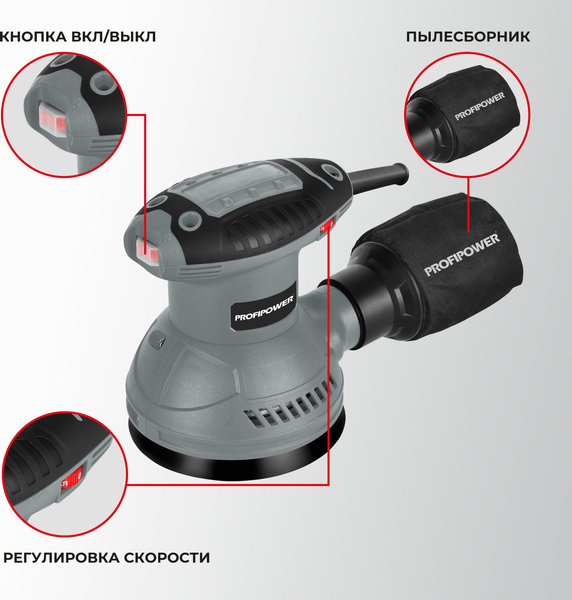 КНОПКА ВКЛ/ВЫКЛ

ПЫЛЕСБОРНИК

PROFIPOWER

PROFIPOWER

PROFIPOWER

РЕГУЛИРОВКА СКОРОСТИ