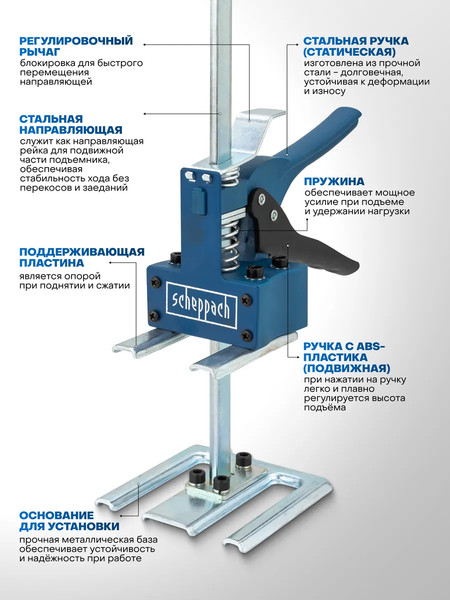 РЕГУЛИРОВОЧНЫЙ РЫЧАГ
блокировка для быстрого перемещения направляющей

СТАЛЬНАЯ НАПРАВЛЯЮЩАЯ
служит как направляющая рейка для подвижной части подъемника, обеспечивая стабильность хода без перекосов и заеданий

ПОДДЕРЖИВАЮЩАЯ ПЛАСТИНА
является опорой при поднятии и сжатии

ОСНОВАНИЕ ДЛЯ УСТАНОВКИ
прочная металлическая база обеспечивает устойчивость и надёжность при работе

СТАЛЬНАЯ РУЧКА (СТАТИЧЕСКАЯ)
изготовлена из прочной стали - долговечная, устойчивая к деформации и износу

ПРУЖИНА
обеспечивает мощное усилие при подъеме и удержании нагрузки

scheppach

РУЧКА С ABS-ПЛАСТИКА (ПОДВИЖНАЯ)
при нажатии на ручку легко и плавно регулируется высота подъёма