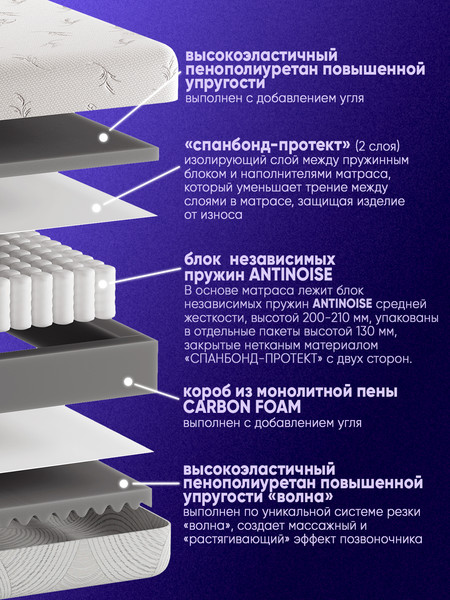 высокоэластичный пенополиуретан повышенной упругости
выполнен с добавлением угля

«спанбонд-протект» (2 слоя)
изолирующий слой между пружинным блоком и наполнителями матраса, который уменьшает трение между слоями в матрасе, защищая изделие от износа

блок независимых пружин ANTINOISE
В основе матраса лежит блок независимых пружин ANTINOISE средней жесткости, высотой 200-210 мм, упакованы в отдельные пакеты высотой 130 мм, закрытые нетканым материалом «СПАНБОНД-ПРОТЕКТ» с двух сторон.

короб из монолитной пены CARBON FOAM
выполнен с добавлением угля

высокоэластичный пенополиуретан повышенной упругости «волна»
выполнен по уникальной системе резки «волна», создает массажный и «растягивающий» эффект позвоночника