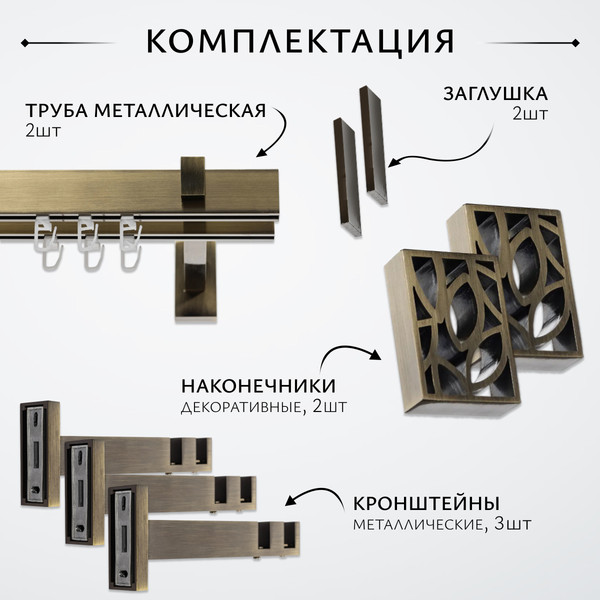 КОМПЛЕКТАЦИЯ

ТРУБА МЕТАЛЛИЧЕСКАЯ
2шт

ЗАГЛУШКА
2шт

НАКОНЕЧНИКИ
ДЕКОРАТИВНЫЕ, 2шт

КРОНШТЕЙНЫ
МЕТАЛЛИЧЕСКИЕ, 3шт