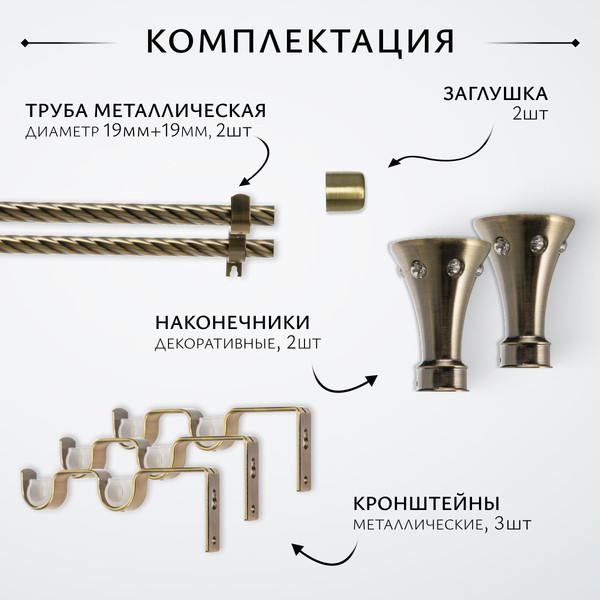 КОМПЛЕКТАЦИЯ

ТРУБА МЕТАЛЛИЧЕСКАЯ
ДИАМЕТР 19мм+19мм, 2шт

ЗАГЛУШКА
2шт

НАКОНЕЧНИКИ
ДЕКОРАТИВНЫЕ, 2шт

КРОНШТЕЙНЫ
МЕТАЛЛИЧЕСКИЕ, 3шт