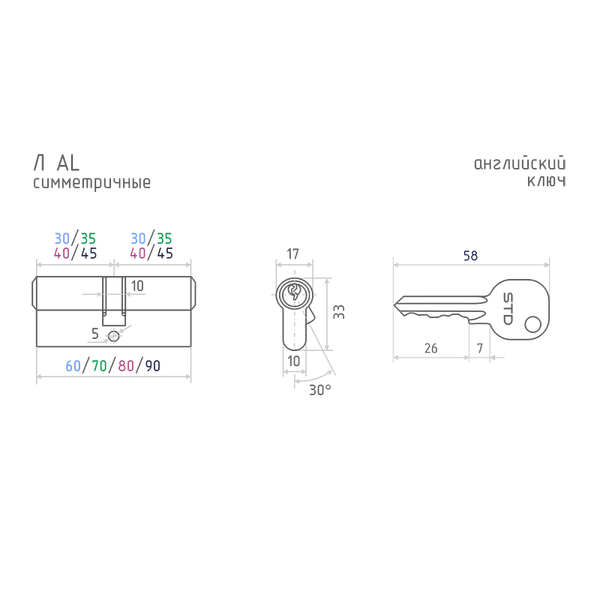 Л AL
симметричные

английский
ключ

30/35
40/45

30/35
40/45

10

5

60/70/80/90

17

33

10

30°

58

STD

26

7