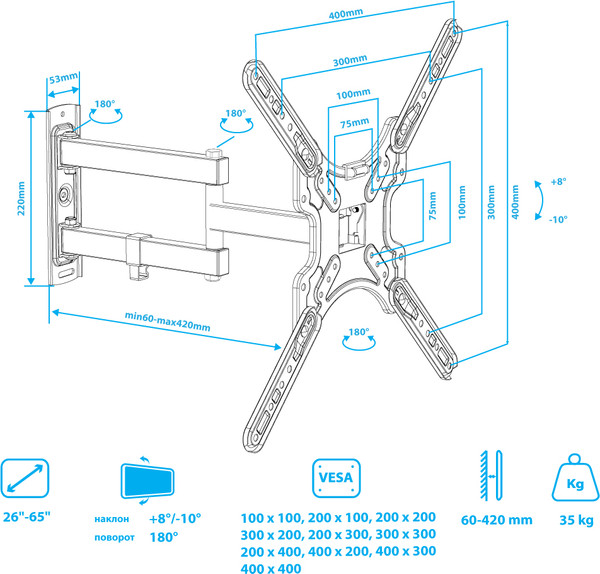 400mm

300mm

100mm

75mm

53mm

180°

180°

220mm

75mm

100mm

300mm

400mm

+8°

-10°

min60-max420mm

180°

26"-65"

наклон +8°/-10°

поворот 180°

VESA

100 x 100, 200 x 100, 200 x 200
300 x 200, 200 x 300, 300 x 300
200 x 400, 400 x 200, 400 x 300
400 x 400

60-420 mm

Kg

35 kg