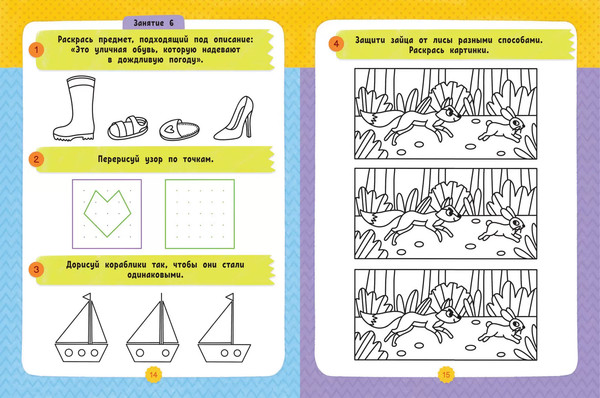 Занятие 6

1 Раскрась предмет, подходящий под описание: «Это уличная обувь, которую надевают в дождливую погоду».

2 Перерисуй узор по точкам.

3 Дорисуй кораблики так, чтобы они стали одинаковыми.

14

4 Защити зайца от лисы разными способами. Раскрась картинки.

15