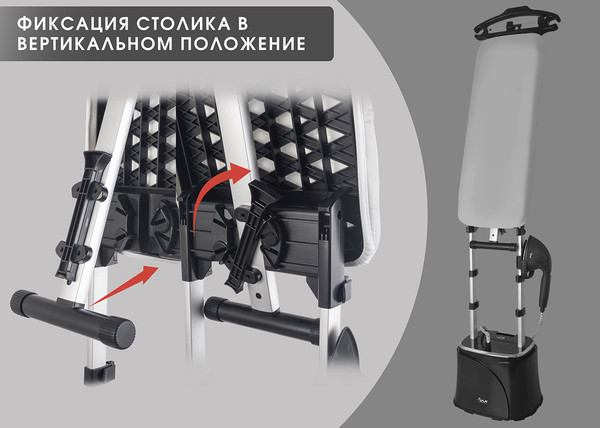 ФИКСАЦИЯ СТОЛИКА В ВЕРТИКАЛЬНОМ ПОЛОЖЕНИЕ