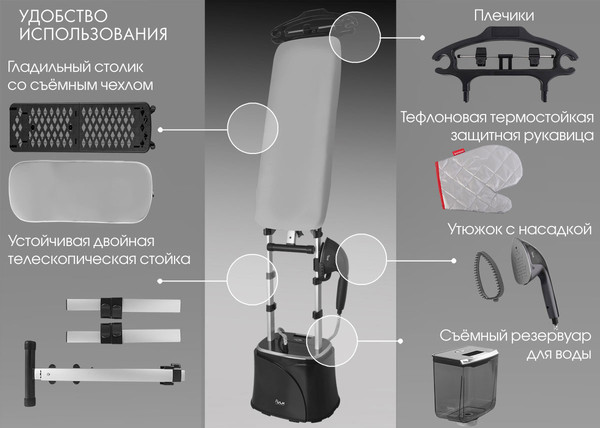 УДОБСТВО ИСПОЛЬЗОВАНИЯ

Гладильный столик со съёмным чехлом

Устойчивая двойная телескопическая стойка

Плечики

Тефлоновая термостойкая защитная рукавица

Утюжок с насадкой

Съёмный резервуар для воды