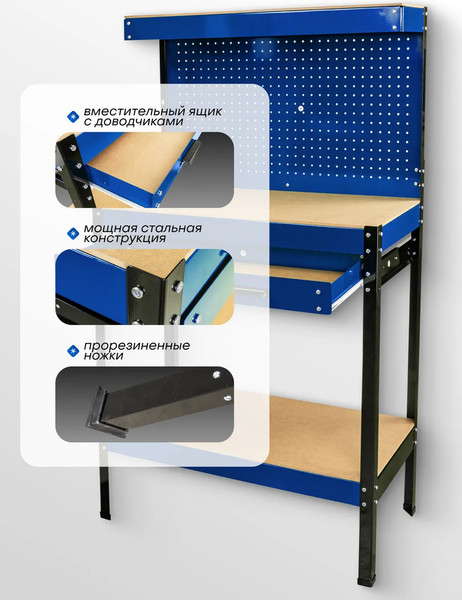 вместительный ящик с доводчиками

мощная стальная конструкция

прорезиненные ножки