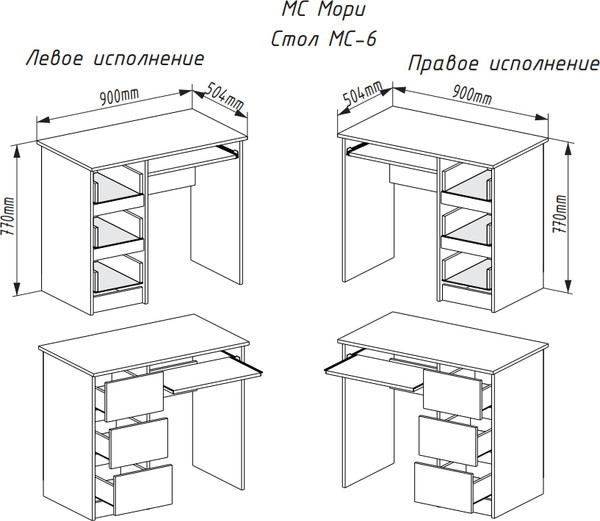 МС Мори
Стол МС-6

Левое исполнение

900mm
504mm
770mm

Правое исполнение

504mm
900mm
770mm