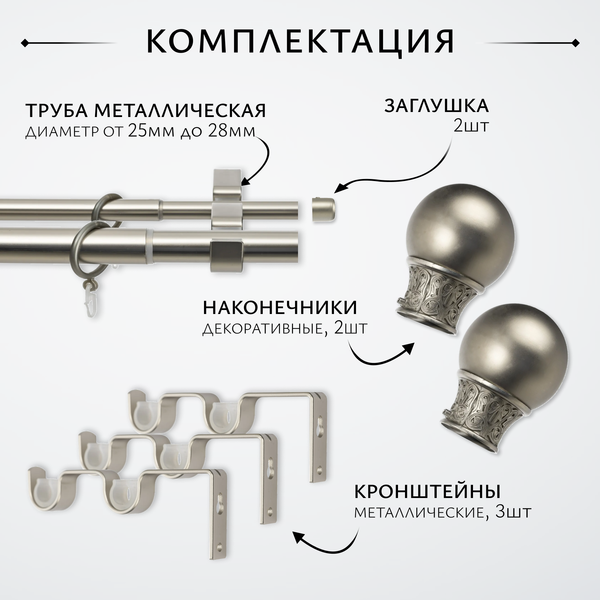 КОМПЛЕКТАЦИЯ

ТРУБА МЕТАЛЛИЧЕСКАЯ
диаметр от 25мм до 28мм

ЗАГЛУШКА
2шт

НАКОНЕЧНИКИ
декоративные, 2шт

КРОНШТЕЙНЫ
металлические, 3шт