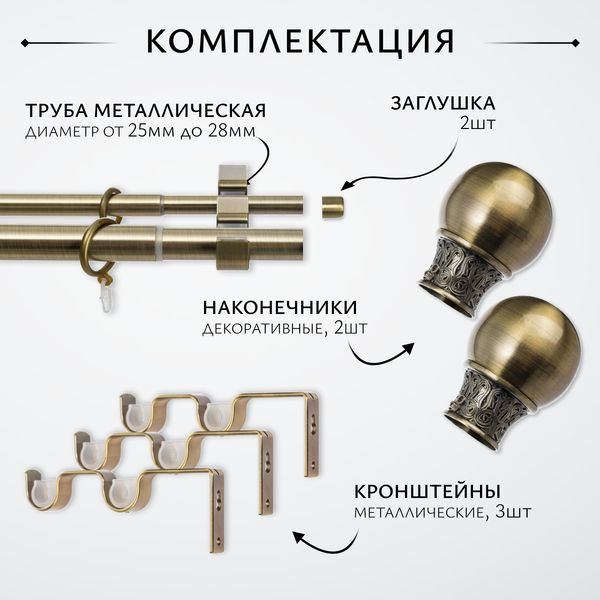 КОМПЛЕКТАЦИЯ

ТРУБА МЕТАЛЛИЧЕСКАЯ
диаметр от 25мм до 28мм

ЗАГЛУШКА
2шт

НАКОНЕЧНИКИ
декоративные, 2шт

КРОНШТЕЙНЫ
металлические, 3шт