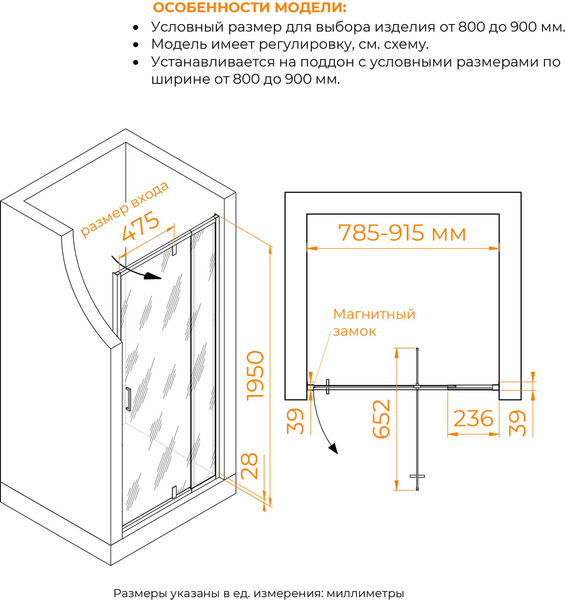 ОСОБЕННОСТИ МОДЕЛИ:

• Условный размер для выбора изделия от 800 до 900 мм.
• Модель имеет регулировку, см. схему.
• Устанавливается на поддон с условными размерами по ширине от 800 до 900 мм.

размер входа
475
1950
28
785-915 мм
Магнитный замок
39
652
236
39

Размеры указаны в ед. измерения: миллиметры