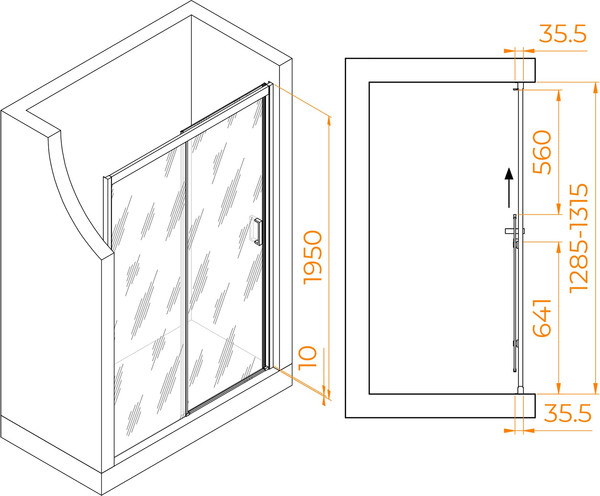 1950
10
35.5
560
1285-1315
641
35.5