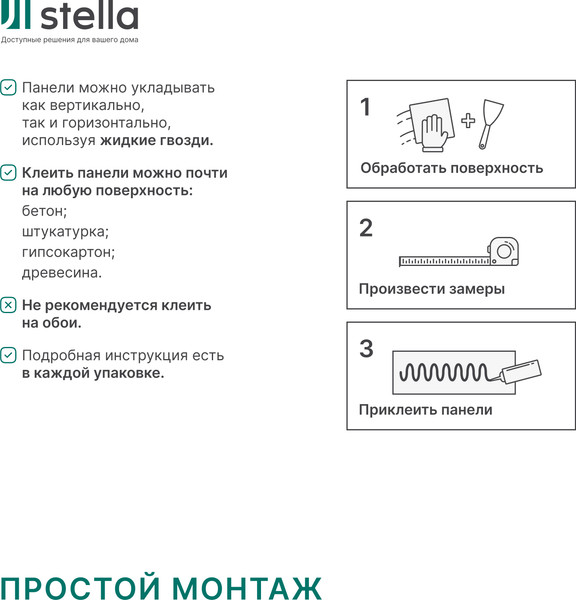 stella
Доступные решения для вашего дома

Панели можно укладывать как вертикально, так и горизонтально, используя жидкие гвозди.

Клеить панели можно почти на любую поверхность:
бетон;
штукатурка;
гипсокартон;
древесина.

Не рекомендуется клеить на обои.

Подробная инструкция есть в каждой упаковке.

1
Обработать поверхность

2
Произвести замеры

3
Приклеить панели

ПРОСТОЙ МОНТАЖ