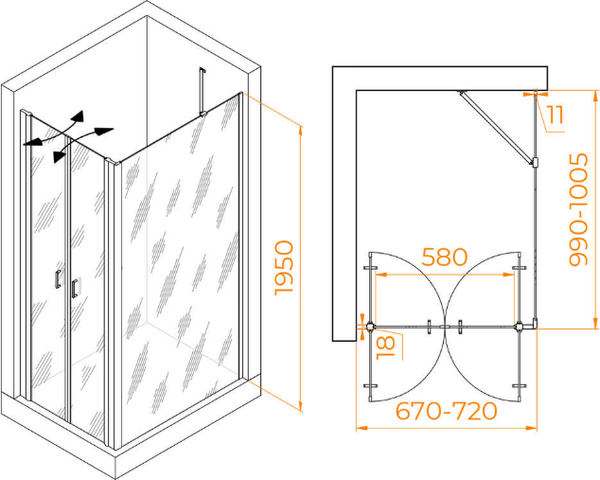 1950

11

990-1005

580

18

670-720