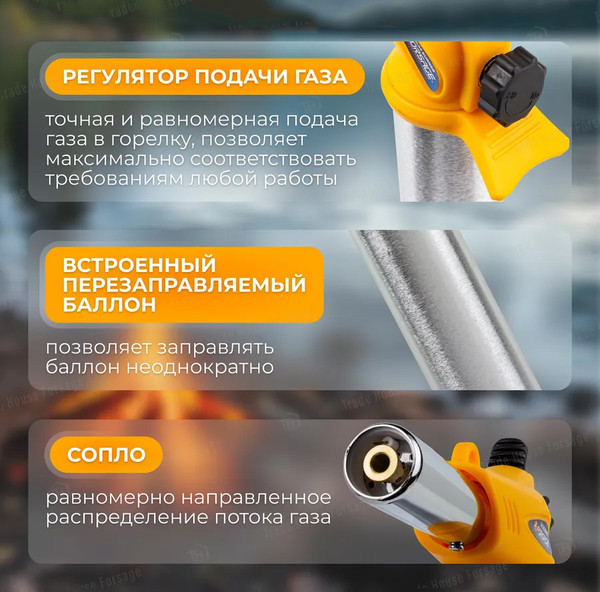 РЕГУЛЯТОР ПОДАЧИ ГАЗА

точная и равномерная подача газа в горелку, позволяет максимально соответствовать требованиям любой работы

ВСТРОЕННЫЙ ПЕРЕЗАПРАВЛЯЕМЫЙ БАЛЛОН

позволяет заправлять баллон неоднократно

СОПЛО

равномерно направленное распределение потока газа

Trade House Forsage