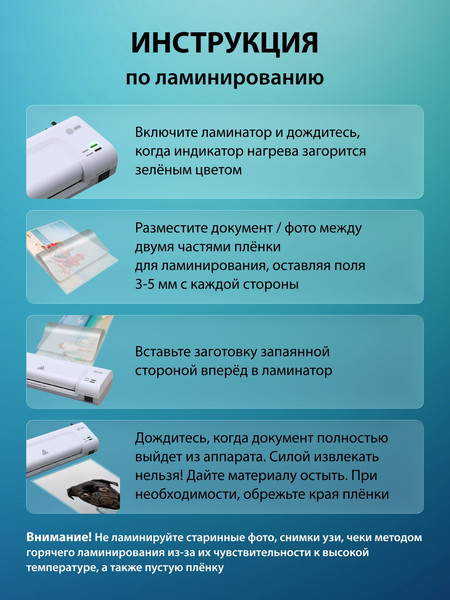 ИНСТРУКЦИЯ

по ламинированию

Включите ламинатор и дождитесь, когда индикатор нагрева загорится зелёным цветом

Разместите документ / фото между двумя частями плёнки для ламинирования, оставляя поля 3-5 мм с каждой стороны

Вставьте заготовку запаянной стороной вперёд в ламинатор

Дождитесь, когда документ полностью выйдет из аппарата. Силой извлекать нельзя! Дайте материалу остыть. При необходимости, обрежьте края плёнки

Внимание! Не ламинируйте старинные фото, снимки узи, чеки методом горячего ламинирования из-за их чувствительности к высокой температуре, а также пустую плёнку