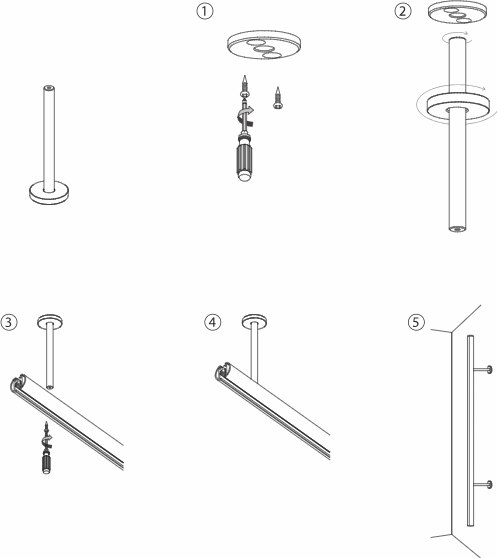 1

2

3

4

5