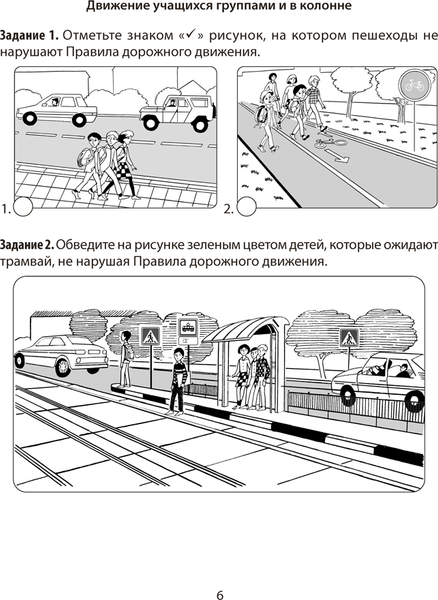 Движение учащихся группами и в колонне

Задание 1. Отметьте знаком «✓» рисунок, на котором пешеходы не нарушают Правила дорожного движения.

1.

2.

Задание 2. Обведите на рисунке зеленым цветом детей, которые ожидают трамвай, не нарушая Правила дорожного движения.

6